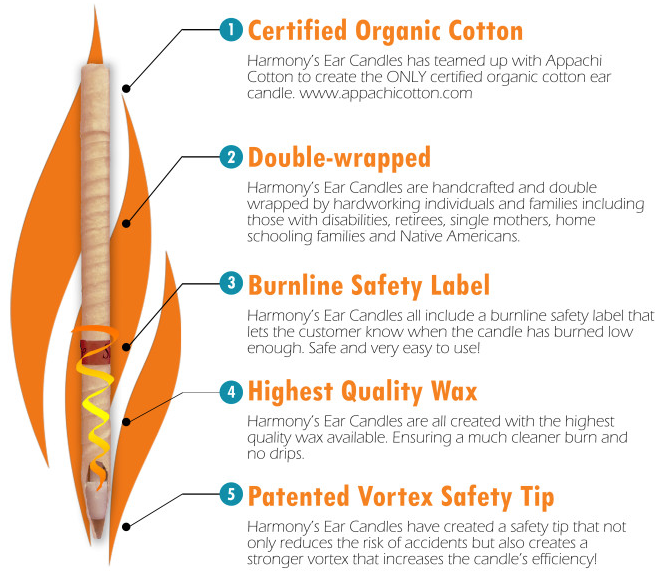 1 Certified Organic Cotton

Harmony's Ear Candles has teamed up with Appachi Cotton to create the ONLY certified organic cotton ear candle. www.appachicotton.com

2 Double-wrapped

Harmony's Ear Candles are handcrafted and double wrapped by hardworking individuals and families including those with disabilities, retirees, single mothers, home schooling families and Native Americans.

3 Burnline Safety Label

Harmony's Ear Candles all include a burnline safety label that lets the customer know when the candle has burned low enough. Safe and very easy to use!

4 Highest Quality Wax

Harmony's Ear Candles are all created with the highest quality wax available. Ensuring a much cleaner burn and no drips.

5 Patented Vortex Safety Tip

Harmony's Ear Candles have created a safety tip that not only reduces the risk of accidents but also creates a stronger vortex that increases the candle's efficiency!